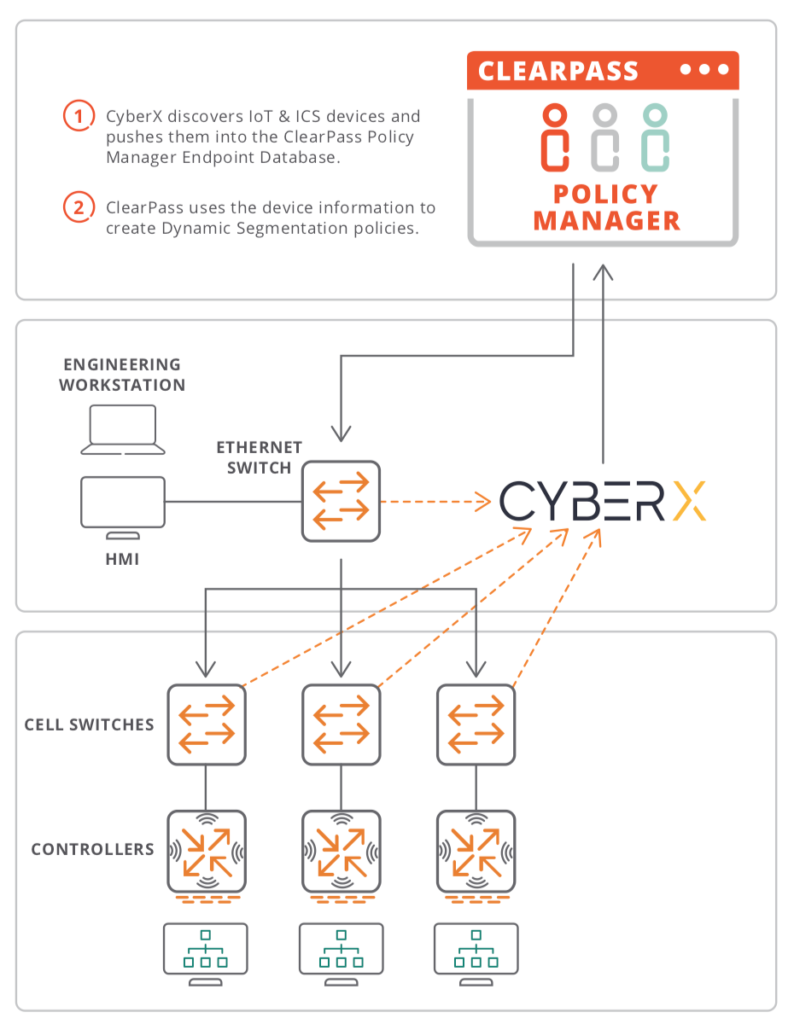 1 CyberX discovers IoT & ICS devices and pushes them into the ClearPass Policy Manager Endpoint Database.

2 ClearPass uses the device information to create Dynamic Segmentation policies.

CLEARPASS

POLICY MANAGER

ENGINEERING WORKSTATION

ETHERNET SWITCH

HMI

CYBERX

CELL SWITCHES

CONTROLLERS